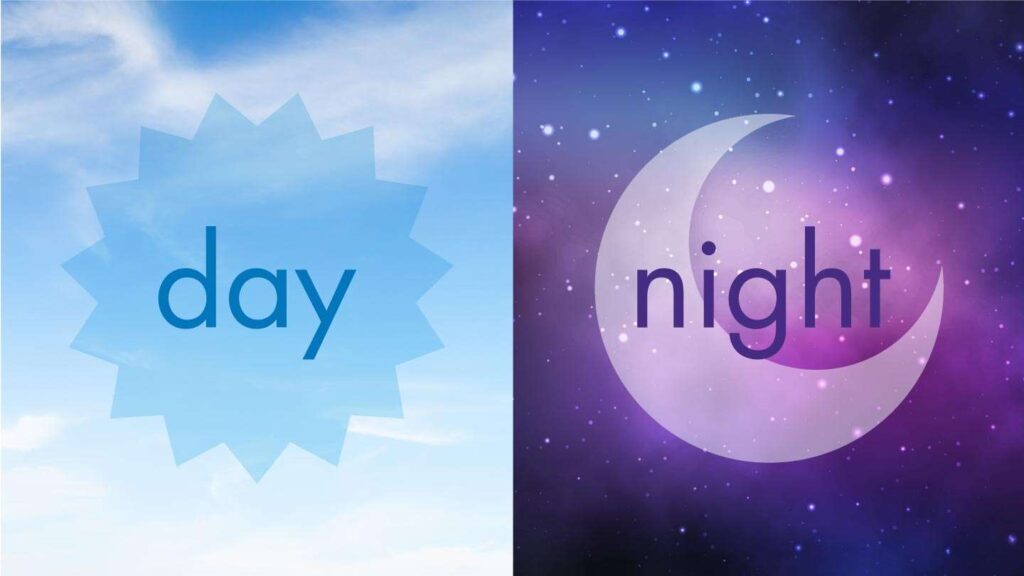 day

night